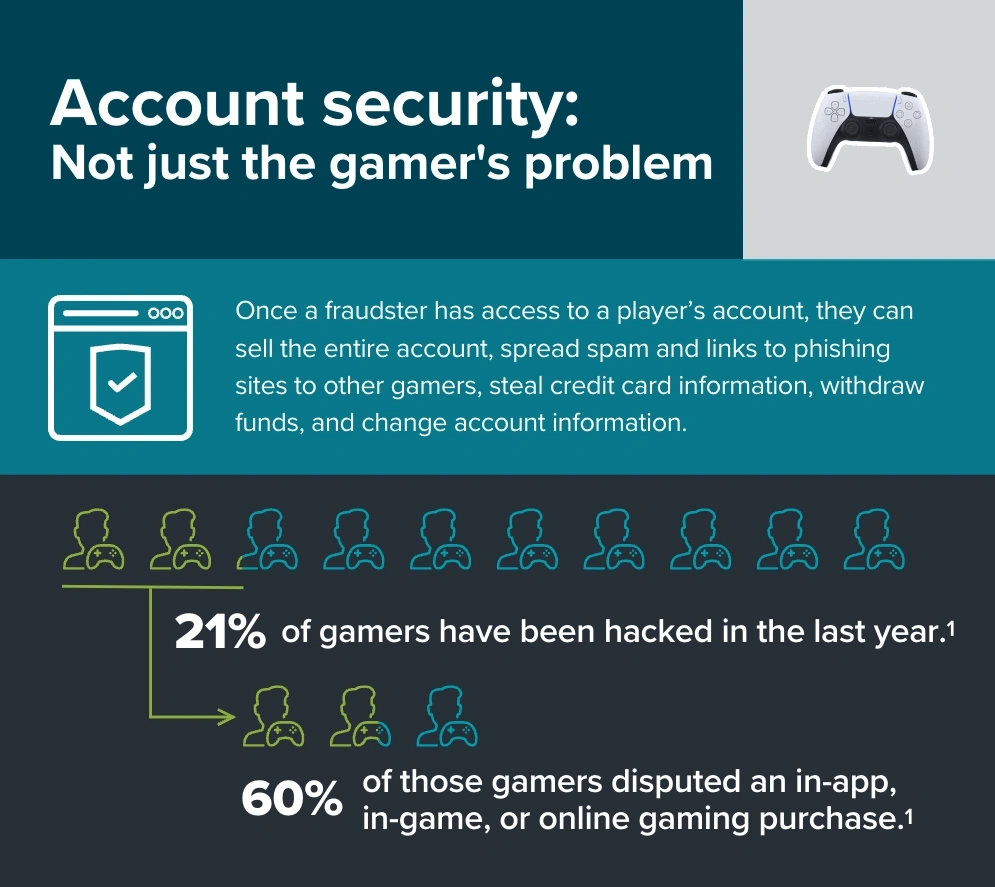 Account security:
Not just the gamer's problem

Once a fraudster has access to a player’s account, they can sell the entire account, spread spam and links to phishing sites to other gamers, steal credit card information, withdraw funds, and change account information.

21% of gamers have been hacked in the last year.$^1$

60% of those gamers disputed an in-app, in-game, or online gaming purchase.$^1$