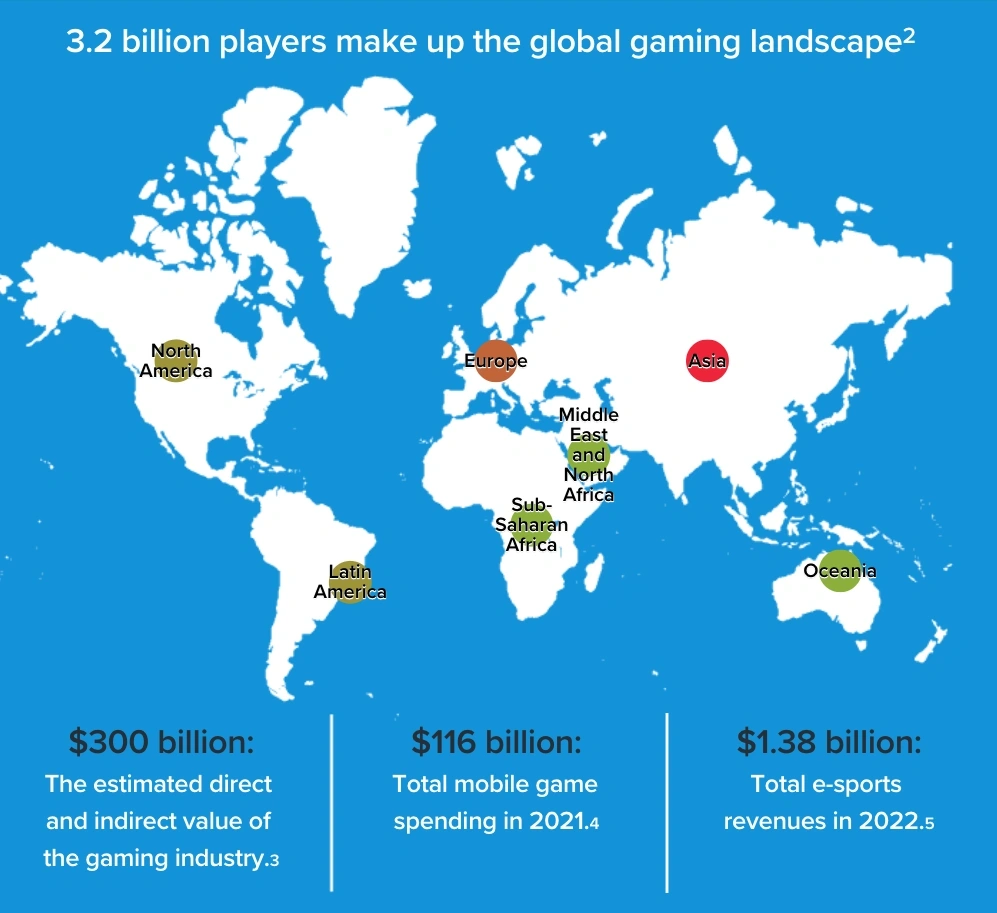 3.2 billion players make up the global gaming landscape$^2$

North America

Europe

Asia

Middle East and North Africa

Sub-Saharan Africa

Latin America

Oceania

$300 billion:
The estimated direct and indirect value of the gaming industry.3

$116 billion:
Total mobile game spending in 2021.4

$1.38 billion:
Total e-sports revenues in 2022.5